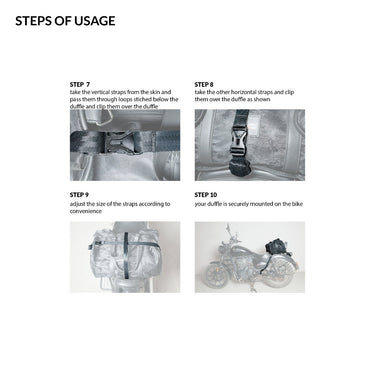 STEPS OF USAGE

STEP 7
take the vertical straps from the skin and pass them through loops stiched below the duffle and clip them over the duffle

STEP 8
take the other horizontal straps and clip them over the duffle as shown

STEP 9
adjust the size of the straps according to convenience

STEP 10
your duffle is securely mounted on the bike