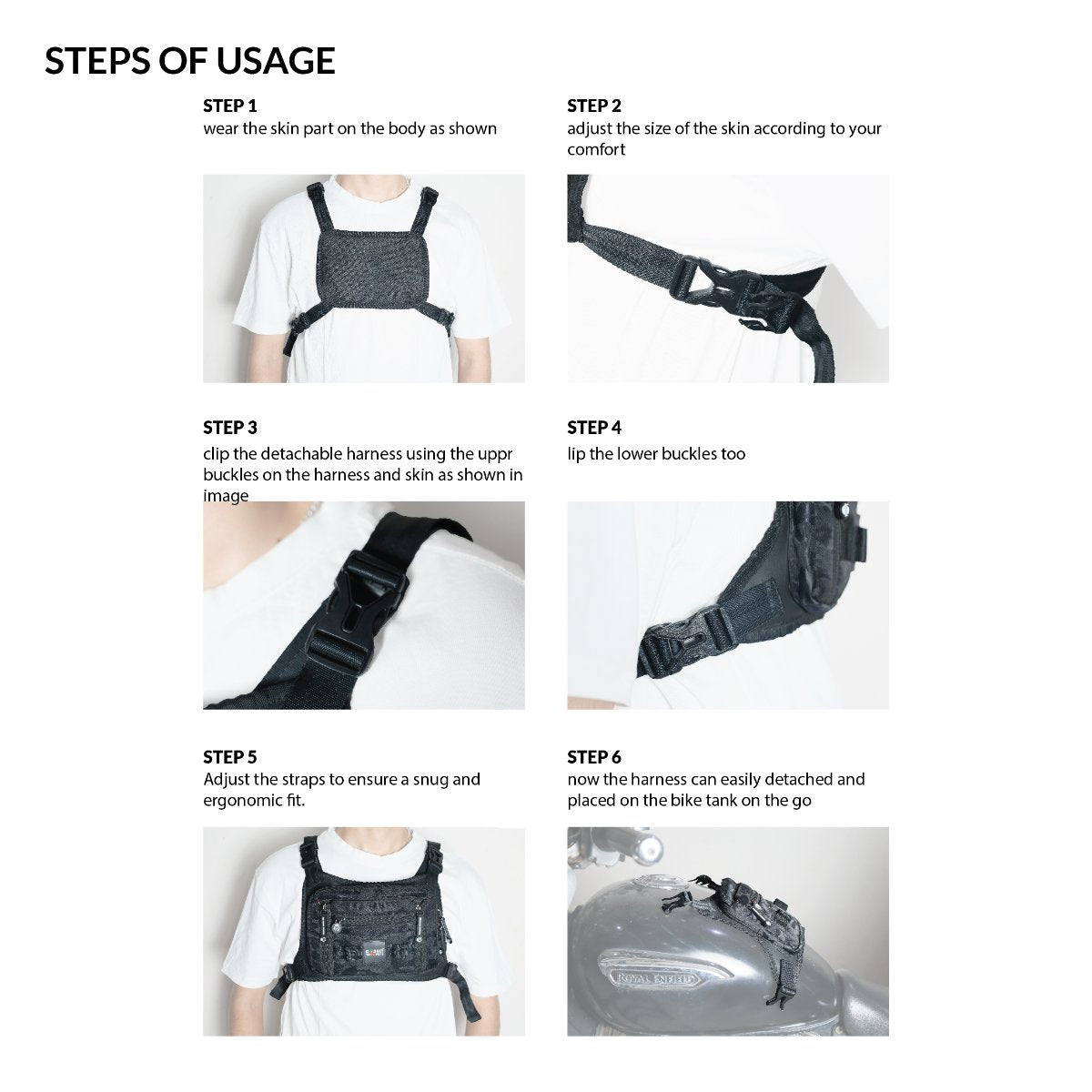 STEPS OF USAGE

STEP 1
wear the skin part on the body as shown

STEP 2
adjust the size of the skin according to your comfort

STEP 3
clip the detachable harness using the uppr buckles on the harness and skin as shown in image

STEP 4
lip the lower buckles too

STEP 5
Adjust the straps to ensure a snug and ergonomic fit.

STEP 6
now the harness can easily detached and placed on the bike tank on the go

ROYAL ENFIELD