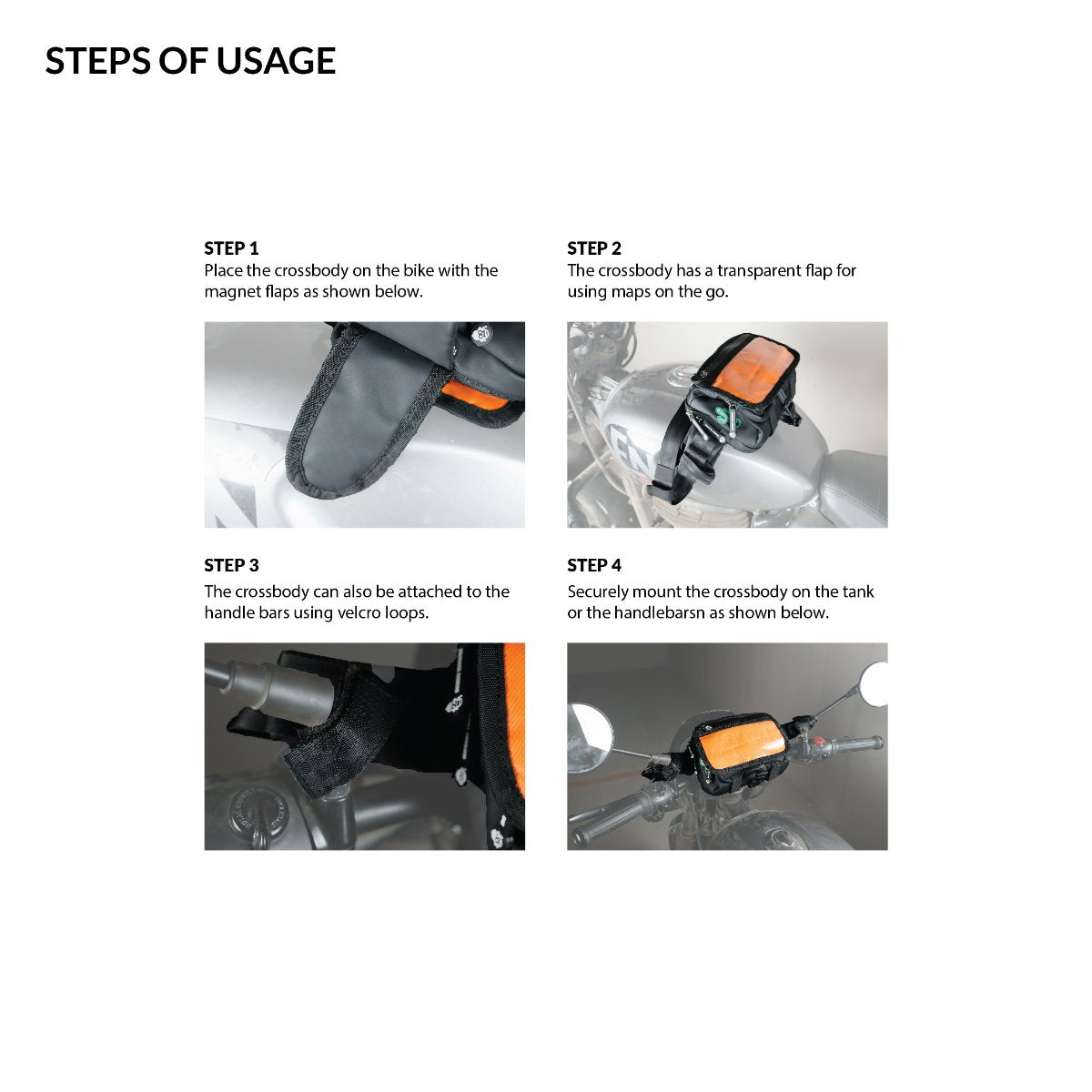 STEPS OF USAGE

STEP 1
Place the crossbody on the bike with the magnet flaps as shown below.

STEP 2
The crossbody has a transparent flap for using maps on the go.

STEP 3
The crossbody can also be attached to the handle bars using velcro loops.

STEP 4
Securely mount the crossbody on the tank or the handlebarsn as shown below.