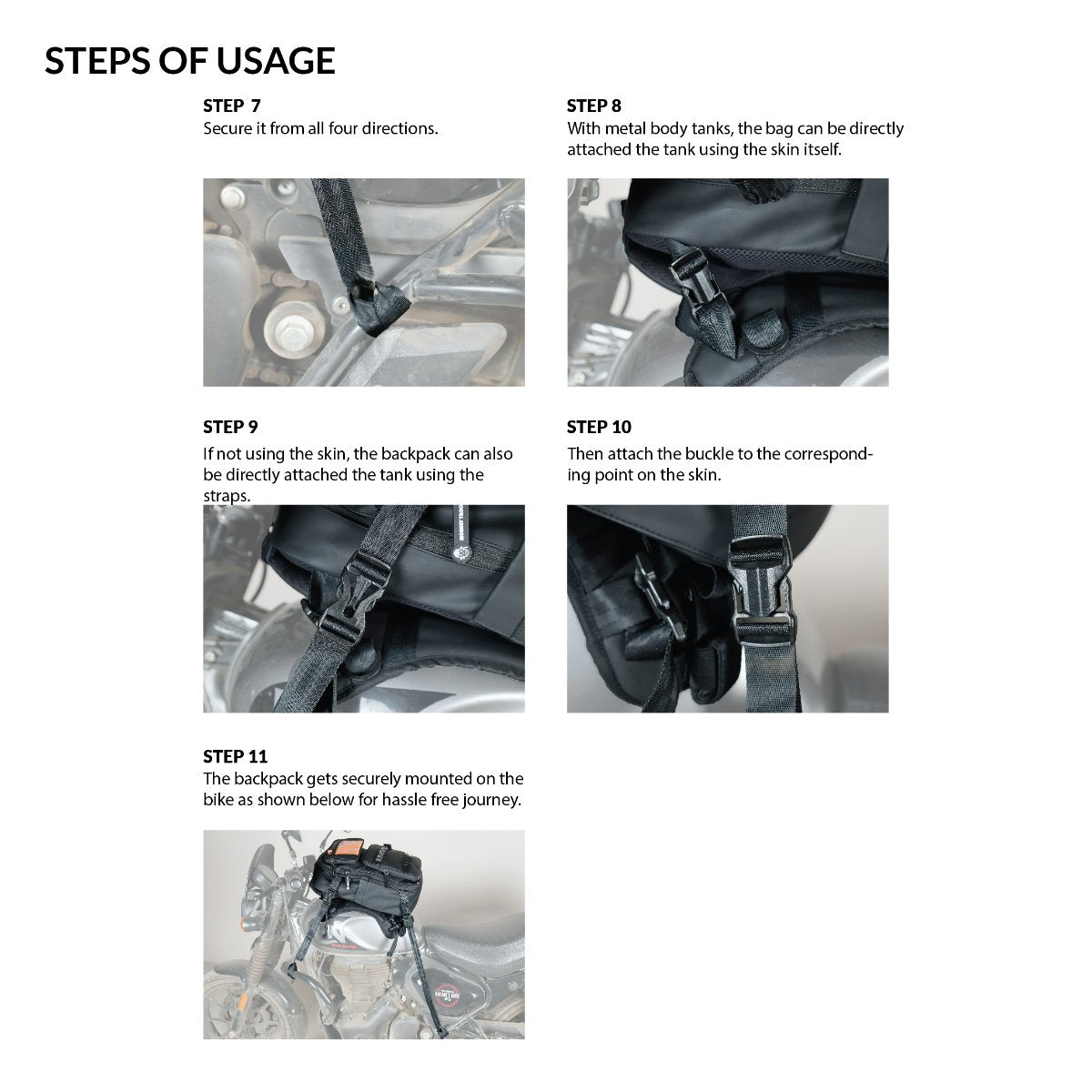 STEPS OF USAGE

STEP 7
Secure it from all four directions.

STEP 8
With metal body tanks, the bag can be directly attached the tank using the skin itself.

STEP 9
If not using the skin, the backpack can also be directly attached the tank using the straps.

STEP 10
Then attach the buckle to the corresponding point on the skin.

STEP 11
The backpack gets securely mounted on the bike as shown below for hassle free journey.