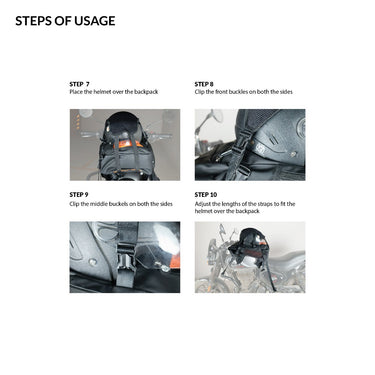 STEPS OF USAGE

STEP 7
Place the helmet over the backpack

STEP 8
Clip the front buckles on both the sides

STEP 9
Clip the middle buckels on both the sides

STEP 10
Adjust the lengths of the straps to fit the helmet over the backpack