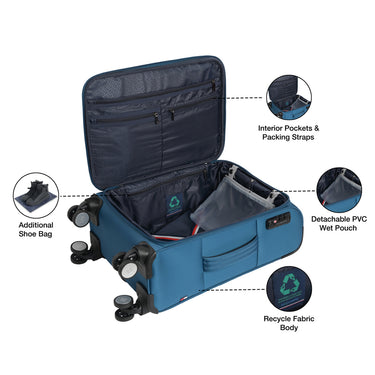 Interior Pockets & Packing Straps

Additional Shoe Bag

Detachable PVC Wet Pouch

Recycle Fabric Body