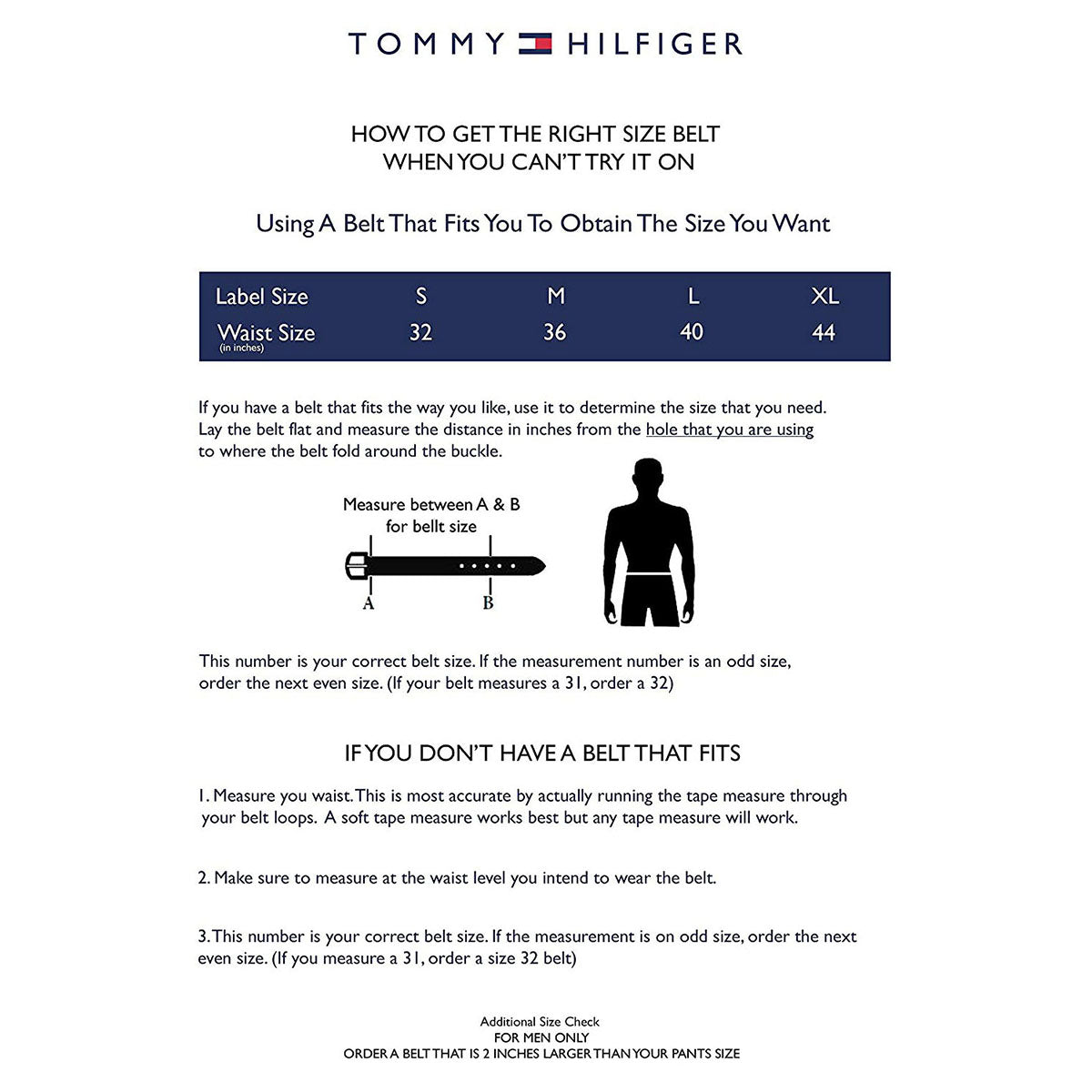 TOMMY HILFIGER

HOW TO GET THE RIGHT SIZE BELT
WHEN YOU CAN'T TRY IT ON

Using A Belt That Fits You To Obtain The Size You Want

| Label Size | S | M | L | XL |
|---|---|---|---|---|
| Waist Size (in inches) | 32 | 36 | 40 | 44 |

If you have a belt that fits the way you like, use it to determine the size that you need. Lay the belt flat and measure the distance in inches from the hole that you are using to where the belt fold around the buckle.

Measure between A & B for bellt size

A

B

This number is your correct belt size. If the measurement number is an odd size, order the next even size. (If your belt measures a 31, order a 32)

IF YOU DON'T HAVE A BELT THAT FITS

1. Measure you waist. This is most accurate by actually running the tape measure through your belt loops. A soft tape measure works best but any tape measure will work.

2. Make sure to measure at the waist level you intend to wear the belt.

3. This number is your correct belt size. If the measurement is on odd size, order the next even size. (If you measure a 31, order a size 32 belt)

Additional Size Check
FOR MEN ONLY
ORDER A BELT THAT IS 2 INCHES LARGER THAN YOUR PANTS SIZE